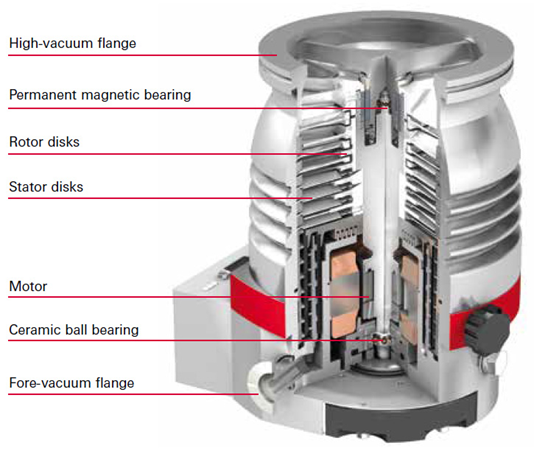 High-vacuum flange

Permanent magnetic bearing

Rotor disks

Stator disks

Motor

Ceramic ball bearing

Fore-vacuum flange