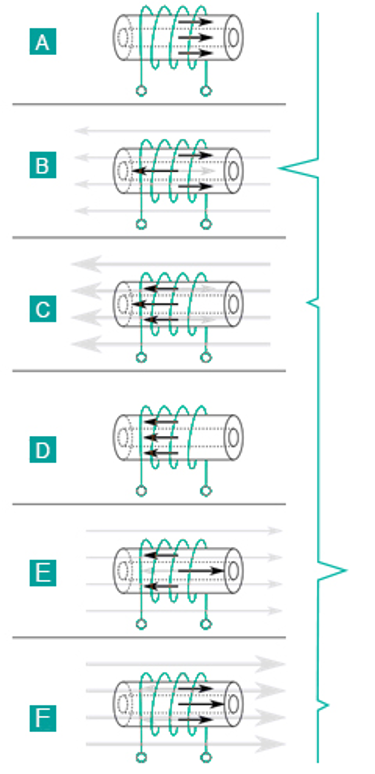 A

B

C

D

E

F