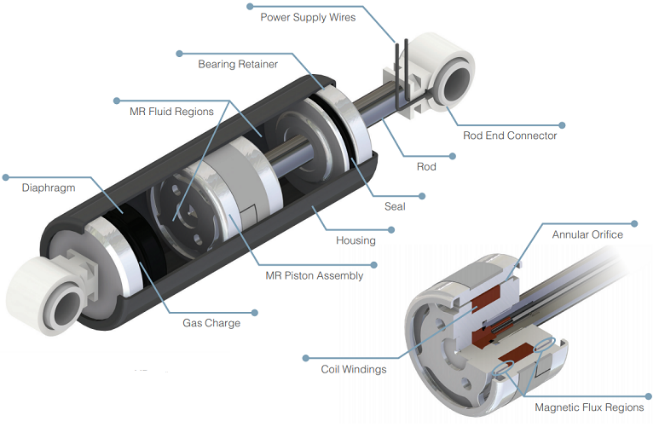 Power Supply Wires

Bearing Retainer

MR Fluid Regions

Rod End Connector

Rod

Diaphragm

Seal

Housing

Annular Orifice

MR Piston Assembly

Gas Charge

Coil Windings

Magnetic Flux Regions