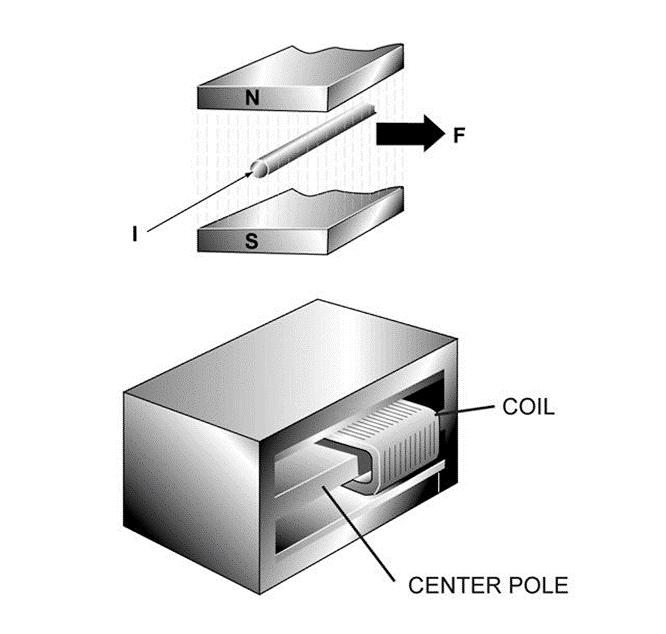 N
F
I
S
COIL
CENTER POLE